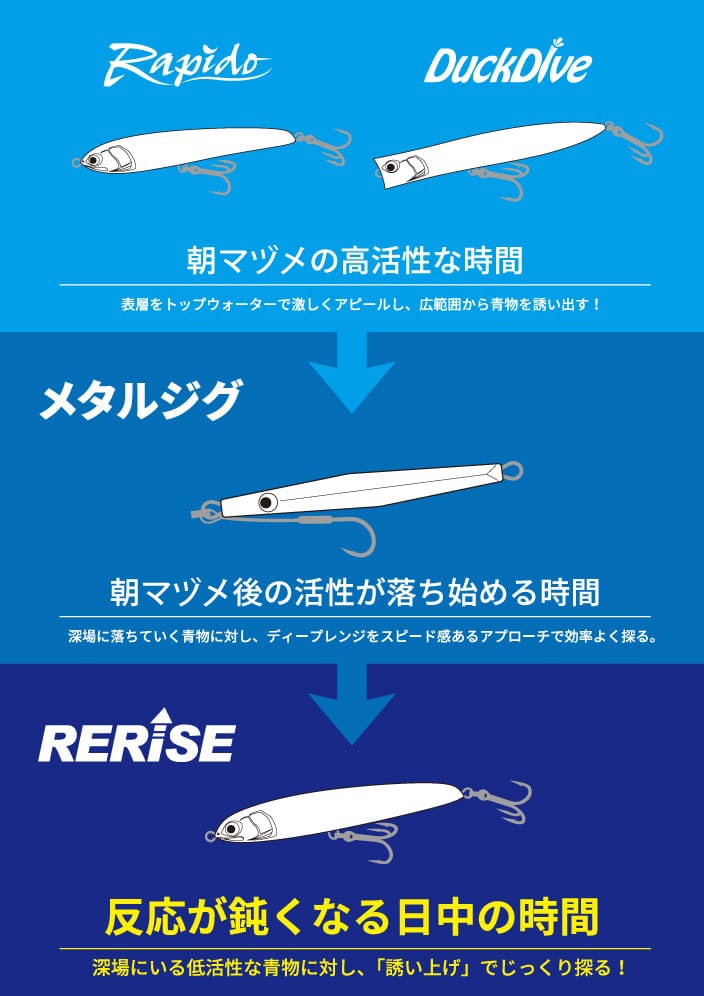 Rapido

DuckDive

朝マヅメの高活性な時間

表層をトップウォーターで激しくアピールし、広範囲から青物を誘い出す！

メタルジグ

朝マヅメ後の活性が落ち始める時間

深場に落ちていく青物に対し、ディープレンジをスピード感あるアプローチで効率よく探る。

RERISE

反応が鈍くなる日中の時間

深場にいる低活性な青物に対し、「誘い上げ」でじっくり探る！